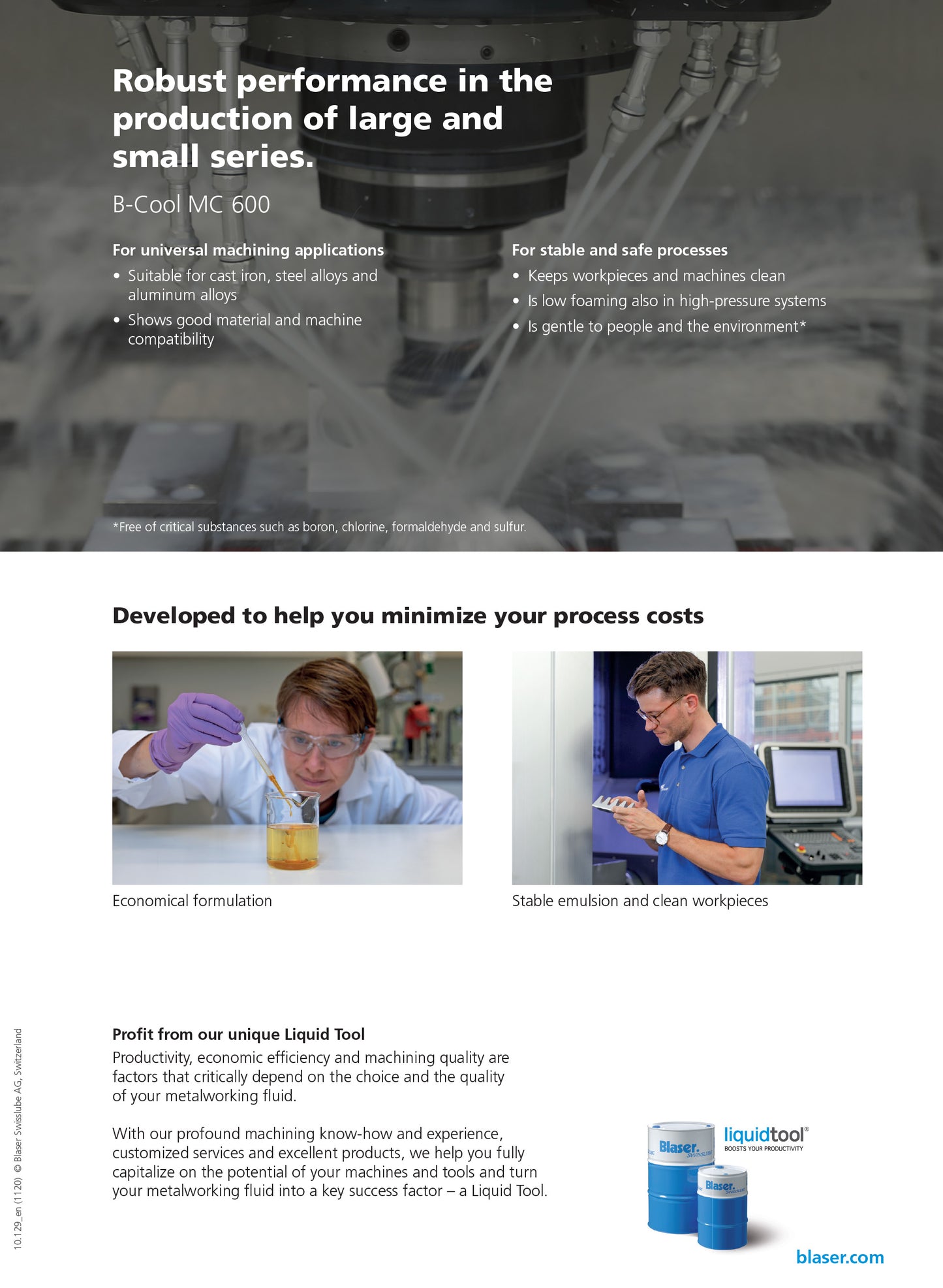 Robust performance in the production of large and small series.

B-Cool MC 600

For universal machining applications
• Suitable for cast iron, steel alloys and aluminum alloys
• Shows good material and machine compatibility

For stable and safe processes
• Keeps workpieces and machines clean
• Is low foaming also in high-pressure systems
• Is gentle to people and the environment*

*Free of critical substances such as boron, chlorine, formaldehyde and sulfur.

Developed to help you minimize your process costs

Economical formulation

Stable emulsion and clean workpieces

Profit from our unique Liquid Tool
Productivity, economic efficiency and machining quality are factors that critically depend on the choice and the quality of your metalworking fluid.

With our profound machining know-how and experience, customized services and excellent products, we help you fully capitalize on the potential of your machines and tools and turn your metalworking fluid into a key success factor – a Liquid Tool.

Blaser. SWISSLUBE

Blaser. SWISSLUBE

liquidtool®
BOOSTS YOUR PRODUCTIVITY

blaser.com

10.129_en (1120) © Blaser Swisslube AG, Switzerland