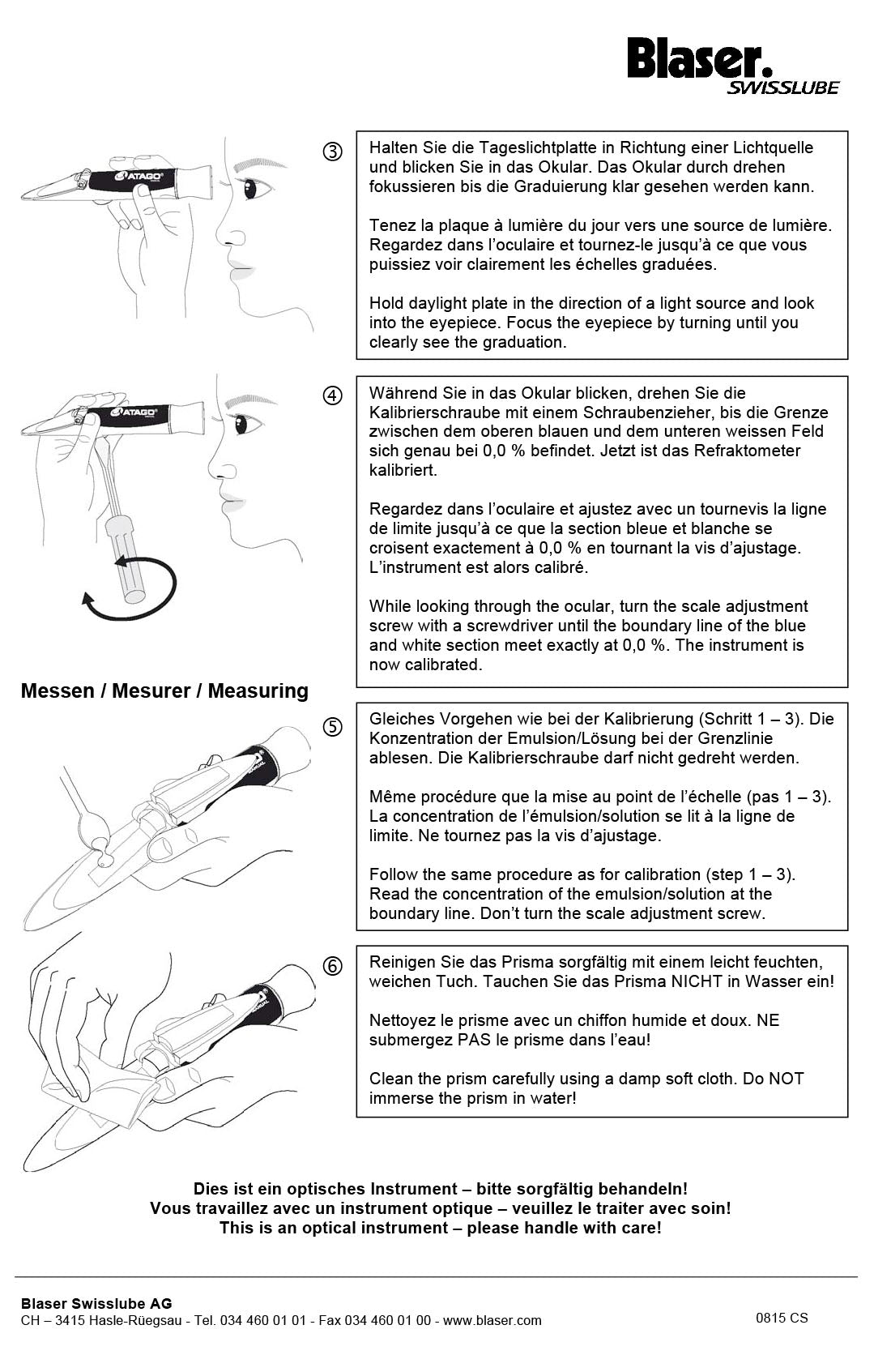 Blaser. SWISSLUBE

ATAGO

③

Halten Sie die Tageslichtplatte in Richtung einer Lichtquelle und blicken Sie in das Okular. Das Okular durch drehen fokussieren bis die Graduierung klar gesehen werden kann.

Tenez la plaque à lumière du jour vers une source de lumière. Regardez dans l'oculaire et tournez-le jusqu'à ce que vous puissiez voir clairement les échelles graduées.

Hold daylight plate in the direction of a light source and look into the eyepiece. Focus the eyepiece by turning until you clearly see the graduation.

ATAGO

④

Während Sie in das Okular blicken, drehen Sie die Kalibrierschraube mit einem Schraubenzieher, bis die Grenze zwischen dem oberen blauen und dem unteren weissen Feld sich genau bei 0,0 % befindet. Jetzt ist das Refraktometer kalibriert.

Regardez dans l'oculaire et ajustez avec un tournevis la ligne de limite jusqu'à ce que la section bleue et blanche se croisent exactement à 0,0 % en tournant la vis d'ajustage. L'instrument est alors calibré.

While looking through the ocular, turn the scale adjustment screw with a screwdriver until the boundary line of the blue and white section meet exactly at 0,0 %. The instrument is now calibrated.

Messen / Mesurer / Measuring

⑤

Gleiches Vorgehen wie bei der Kalibrierung (Schritt 1 – 3). Die Konzentration der Emulsion/Lösung bei der Grenzlinie ablesen. Die Kalibrierschraube darf nicht gedreht werden.

Même procédure que la mise au point de l'échelle (pas 1 – 3). La concentration de l'émulsion/solution se lit à la ligne de limite. Ne tournez pas la vis d'ajustage.

Follow the same procedure as for calibration (step 1 – 3). Read the concentration of the emulsion/solution at the boundary line. Don't turn the scale adjustment screw.

⑥

Reinigen Sie das Prisma sorgfältig mit einem leicht feuchten, weichen Tuch. Tauchen Sie das Prisma NICHT in Wasser ein!

Nettoyez le prisme avec un chiffon humide et doux. NE submergez PAS le prisme dans l'eau!

Clean the prism carefully using a damp soft cloth. Do NOT immerse the prism in water!

Dies ist ein optisches Instrument – bitte sorgfältig behandeln!
Vous travaillez avec un instrument optique – veuillez le traiter avec soin!
This is an optical instrument – please handle with care!

Blaser Swisslube AG
CH – 3415 Hasle-Rüegsau - Tel. 034 460 01 01 - Fax 034 460 01 00 - www.blaser.com

0815 CS